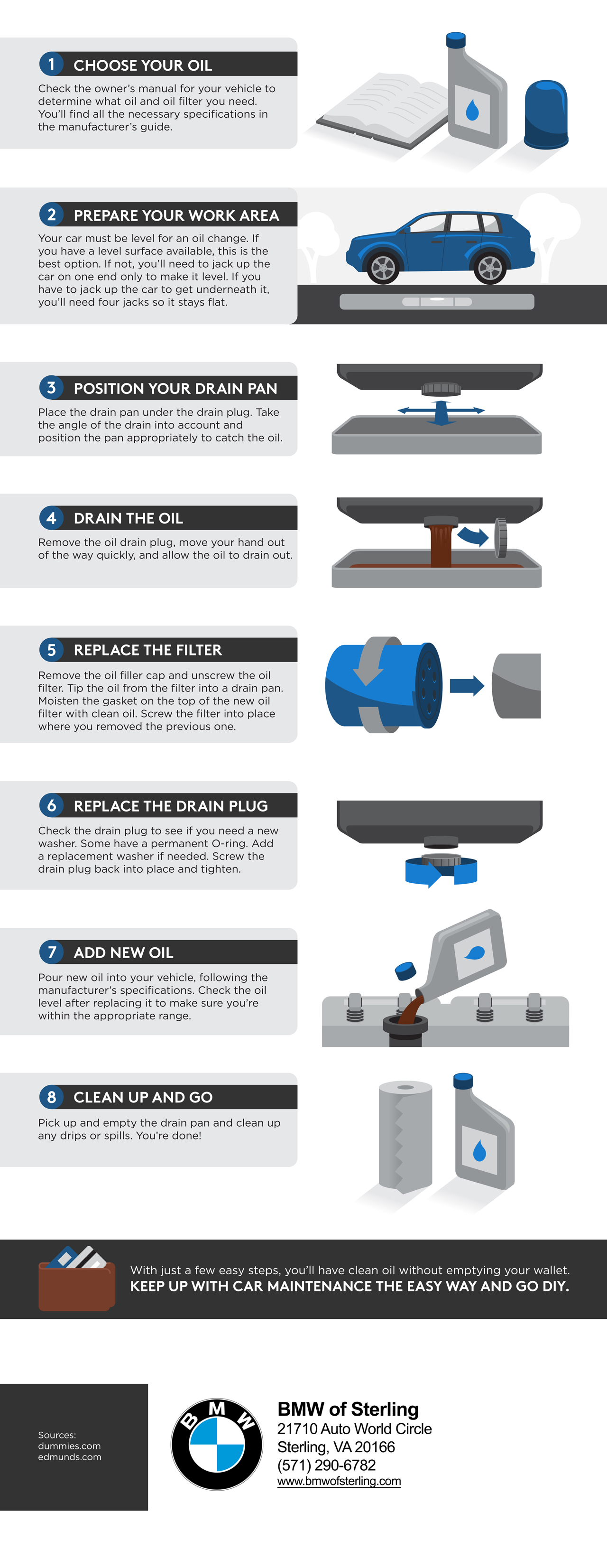 1 CHOOSE YOUR OIL

Check the owner's manual for your vehicle to determine what oil and oil filter you need. You'll find all the necessary specifications in the manufacturer's guide.

2 PREPARE YOUR WORK AREA

Your car must be level for an oil change. If you have a level surface available, this is the best option. If not, you'll need to jack up the car on one end only to make it level. If you have to jack up the car to get underneath it, you'll need four jacks so it stays flat.

3 POSITION YOUR DRAIN PAN

Place the drain pan under the drain plug. Take the angle of the drain into account and position the pan appropriately to catch the oil.

4 DRAIN THE OIL

Remove the oil drain plug, move your hand out of the way quickly, and allow the oil to drain out.

5 REPLACE THE FILTER

Remove the oil filler cap and unscrew the oil filter. Tip the oil from the filter into a drain pan. Moisten the gasket on the top of the new oil filter with clean oil. Screw the filter into place where you removed the previous one.

6 REPLACE THE DRAIN PLUG

Check the drain plug to see if you need a new washer. Some have a permanent O-ring. Add a replacement washer if needed. Screw the drain plug back into place and tighten.

7 ADD NEW OIL

Pour new oil into your vehicle, following the manufacturer's specifications. Check the oil level after replacing it to make sure you're within the appropriate range.

8 CLEAN UP AND GO

Pick up and empty the drain pan and clean up any drips or spills. You're done!

With just a few easy steps, you'll have clean oil without emptying your wallet.
KEEP UP WITH CAR MAINTENANCE THE EASY WAY AND GO DIY.

Sources:
dummies.com
edmunds.com

BMW

BMW of Sterling
21710 Auto World Circle
Sterling, VA 20166
(571) 290-6782
www.bmwofsterling.com